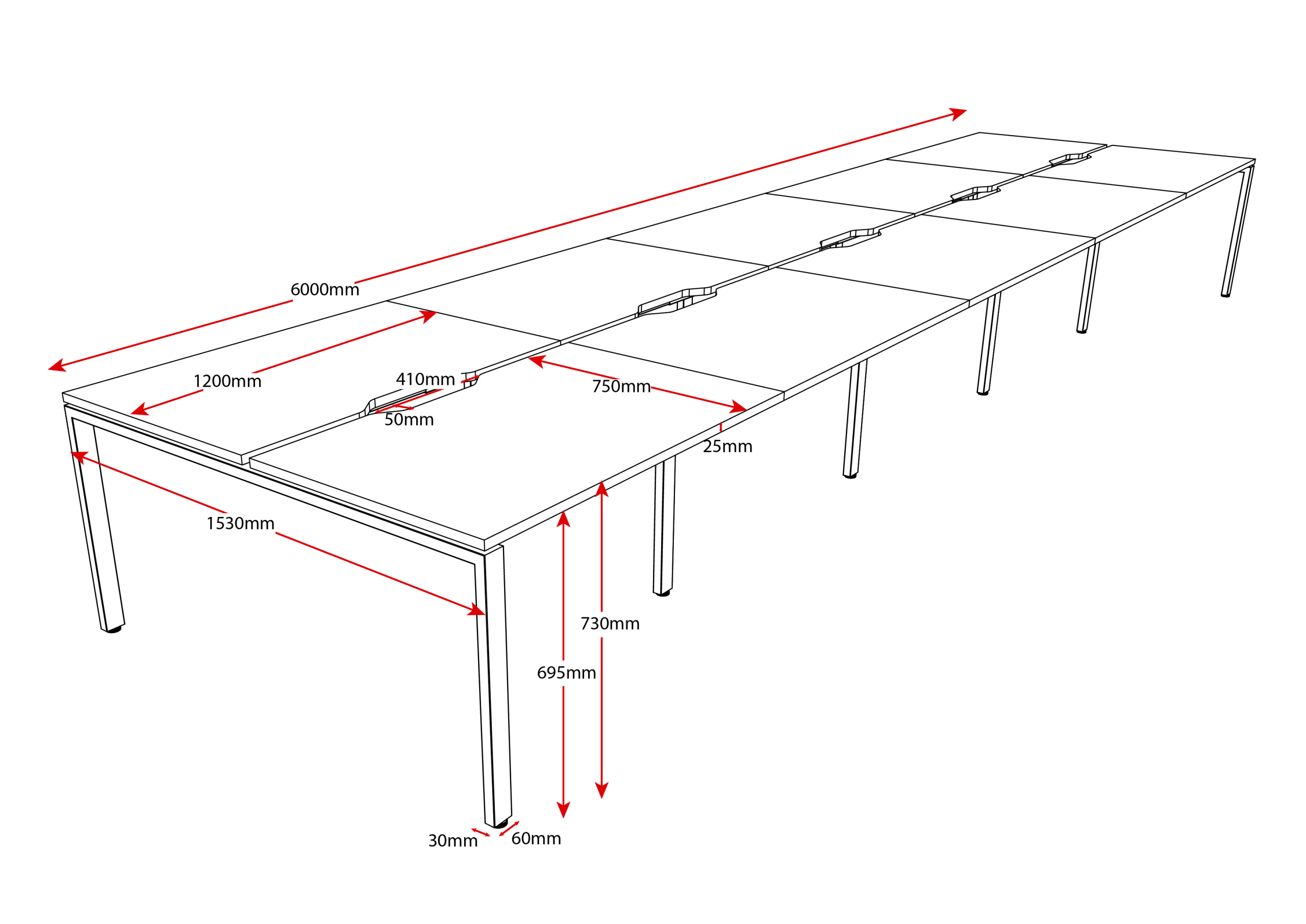 6000mm
1200mm
410mm
750mm
50mm
25mm
1530mm
730mm
695mm
30mm
60mm