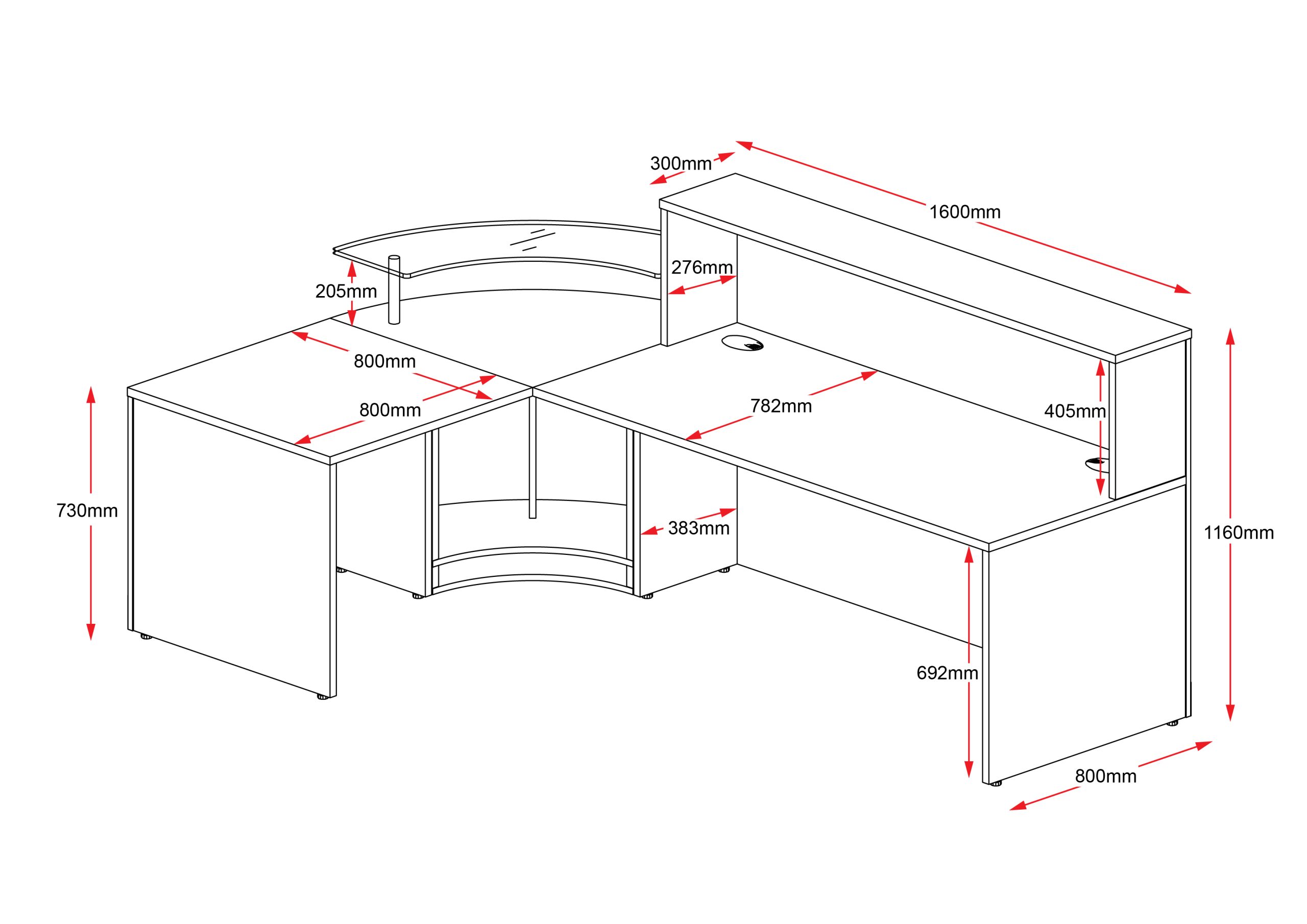 300mm
1600mm
276mm
205mm
800mm
800mm
782mm
405mm
730mm
383mm
1160mm
692mm
800mm