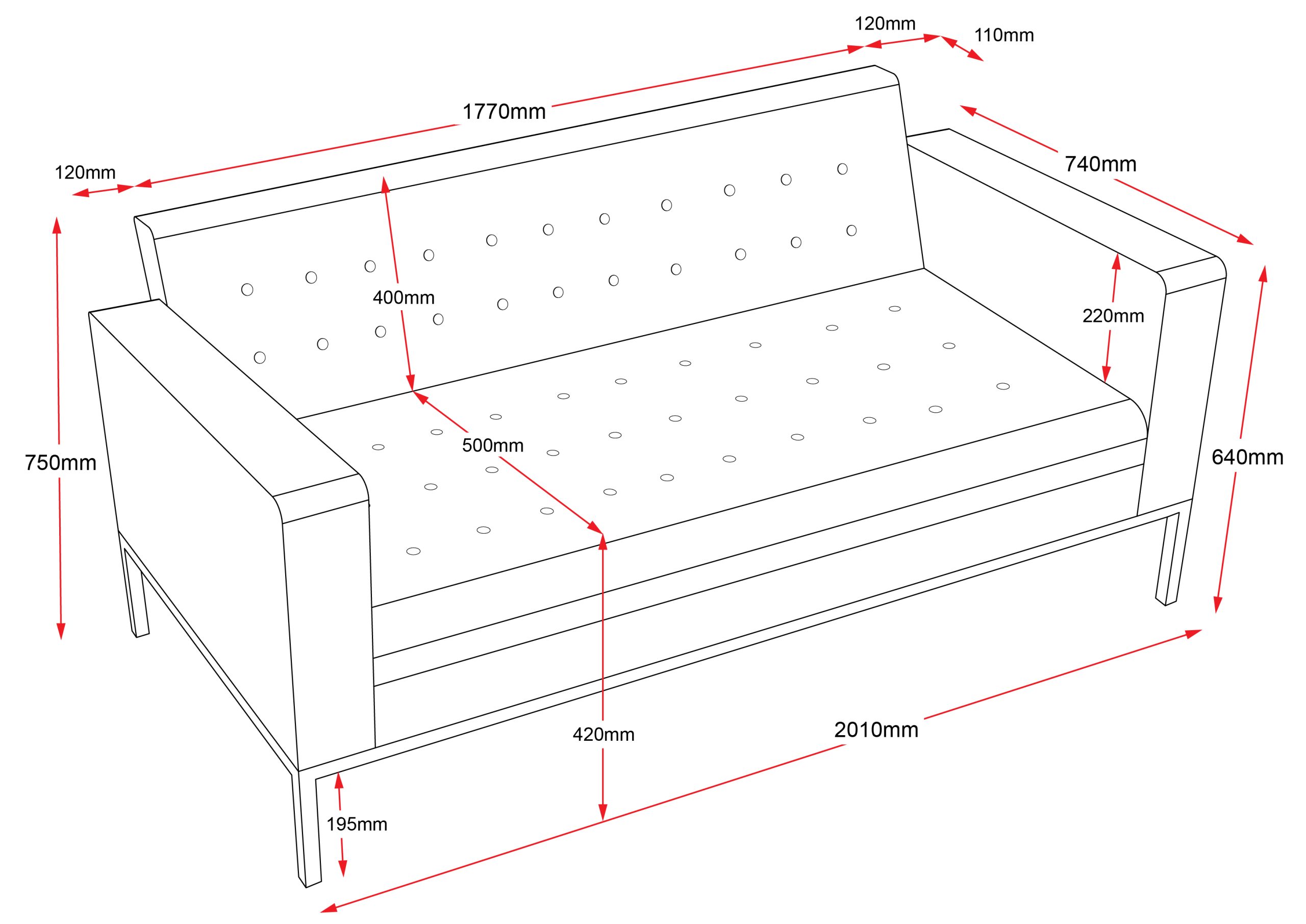 120mm
110mm
1770mm
740mm
120mm
400mm
220mm
500mm
750mm
640mm
420mm
2010mm
195mm