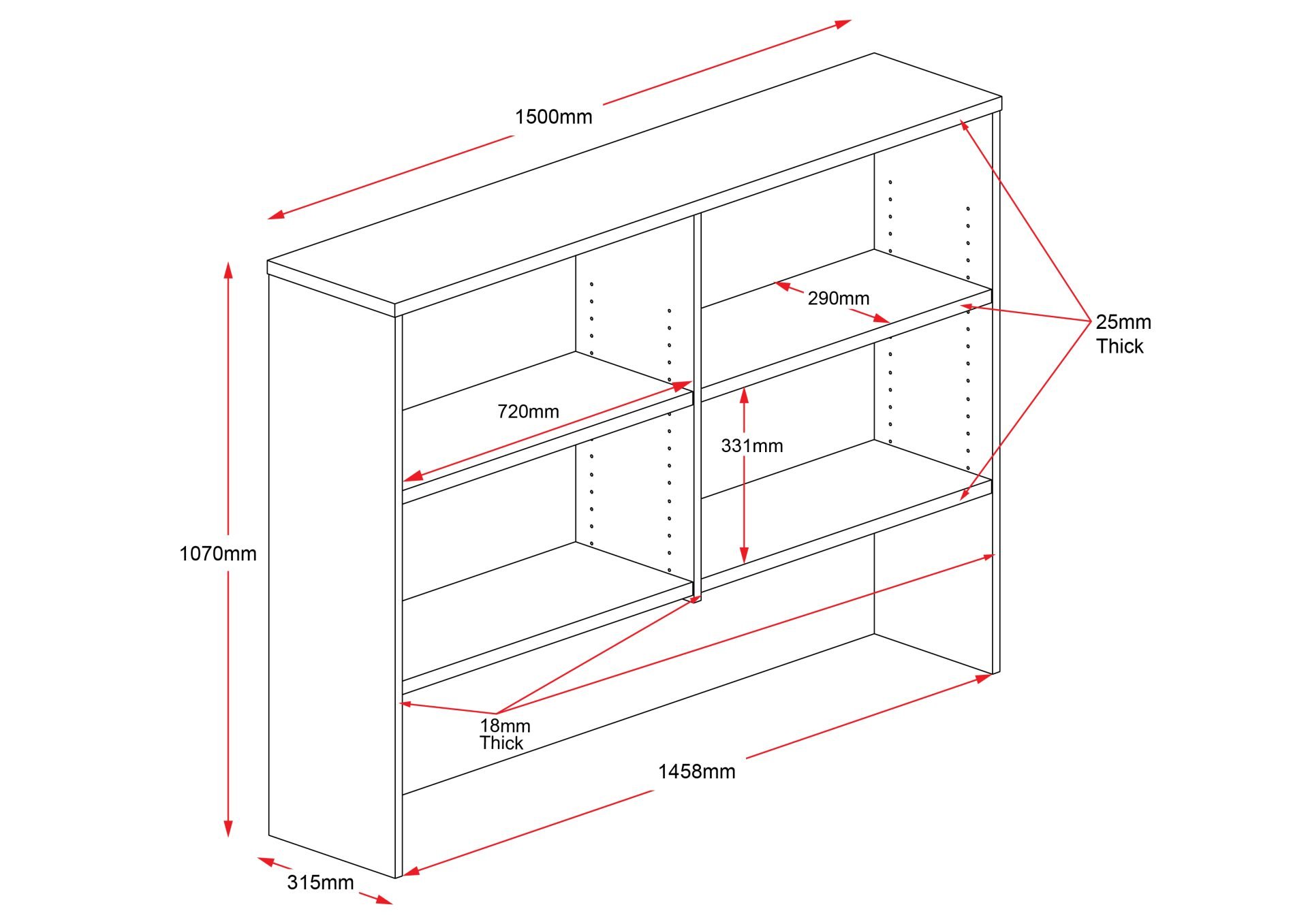 1500mm

290mm

25mm
Thick

720mm

331mm

1070mm

18mm
Thick

1458mm

315mm