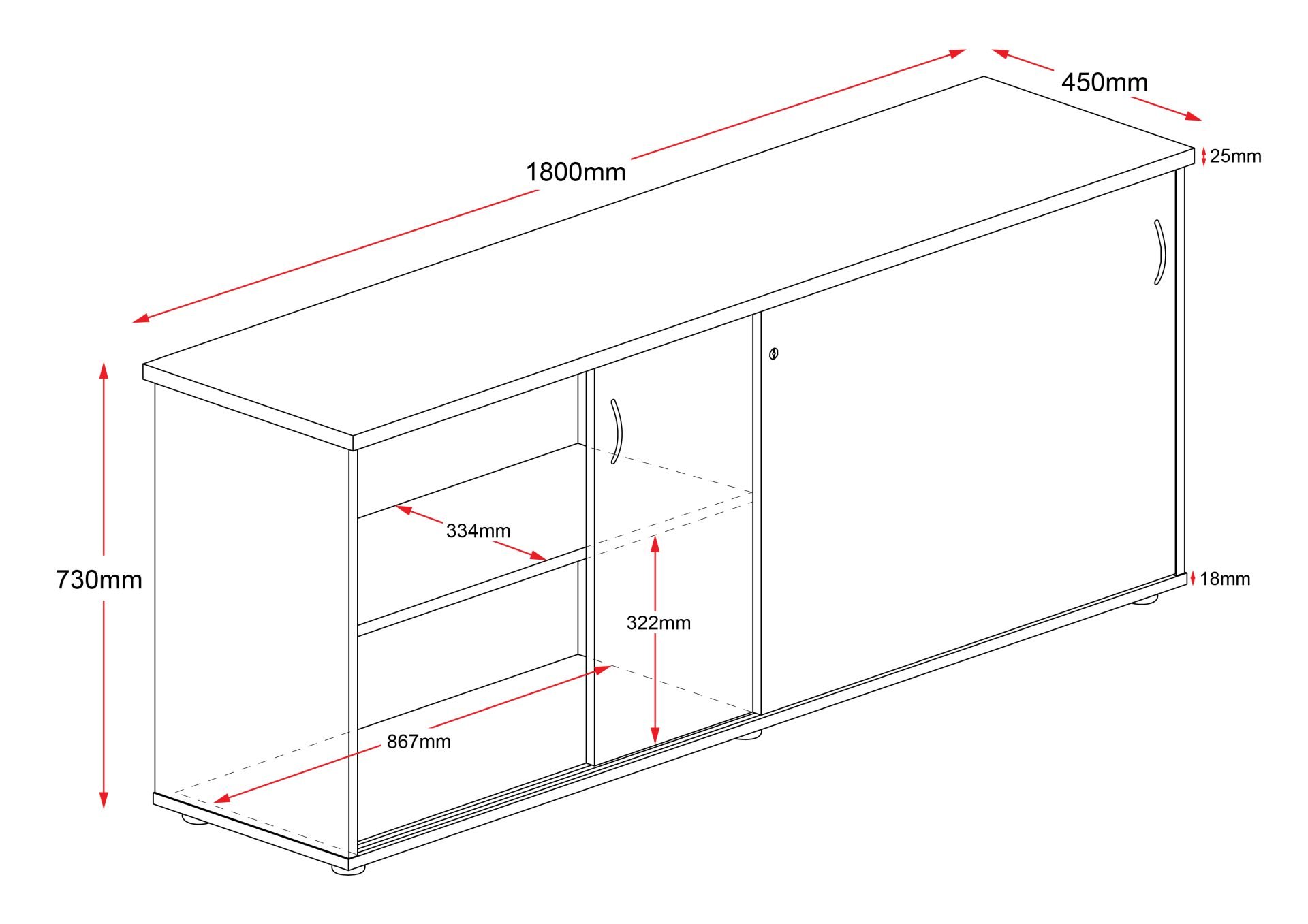 1800mm
450mm
25mm
730mm
334mm
322mm
18mm
867mm