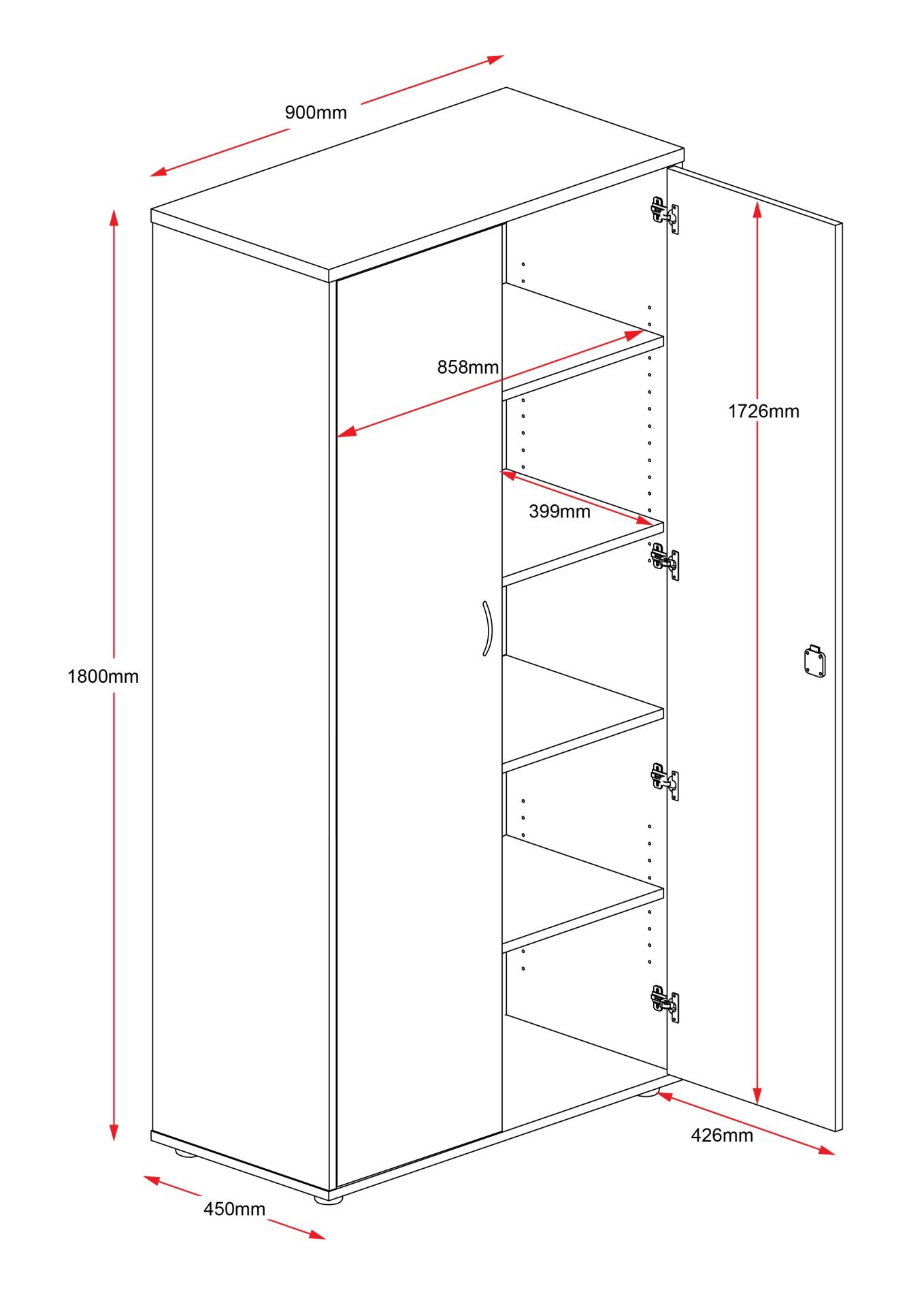 900mm

858mm

1726mm

399mm

1800mm

426mm

450mm