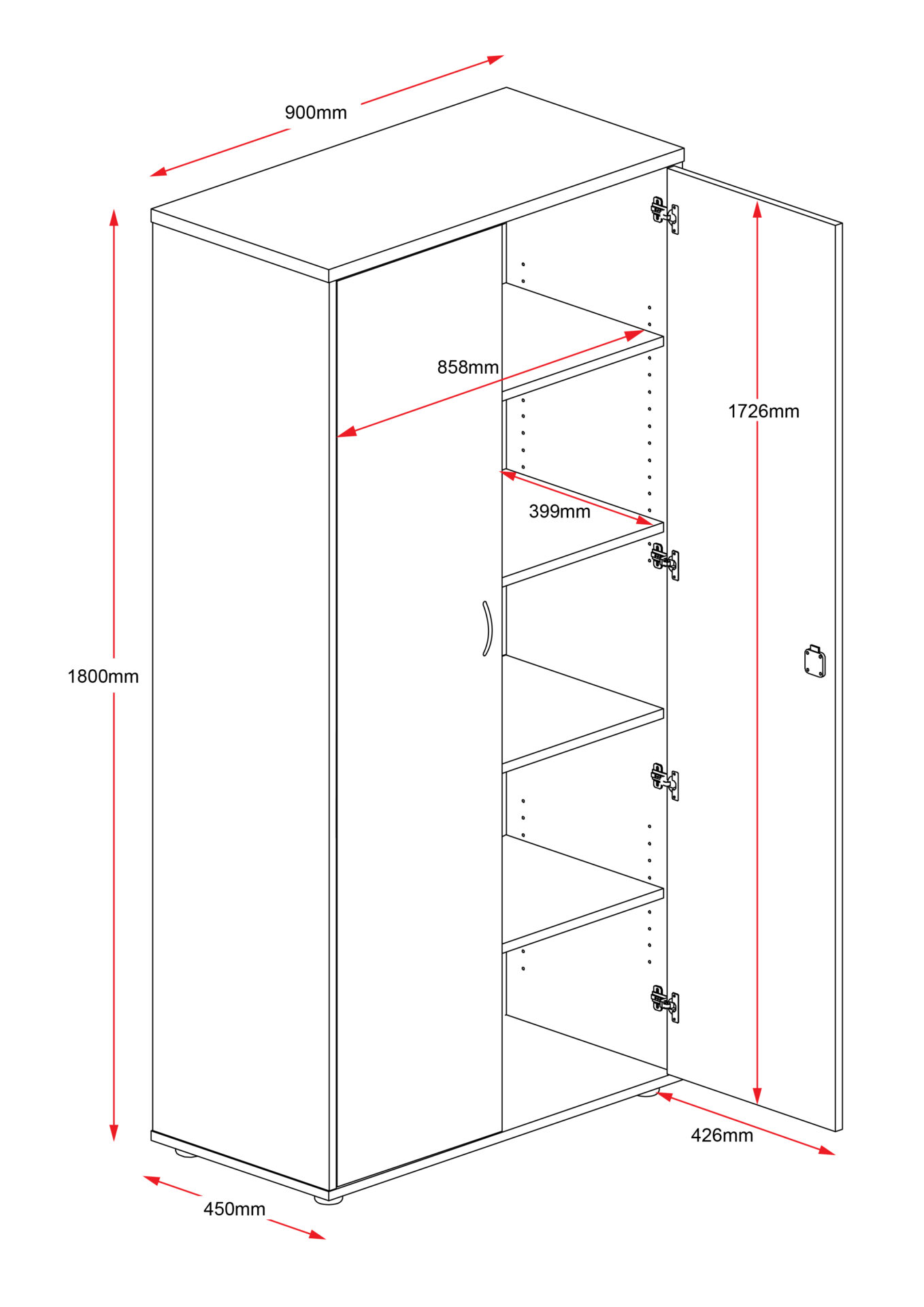 900mm

858mm

1726mm

399mm

1800mm

426mm

450mm