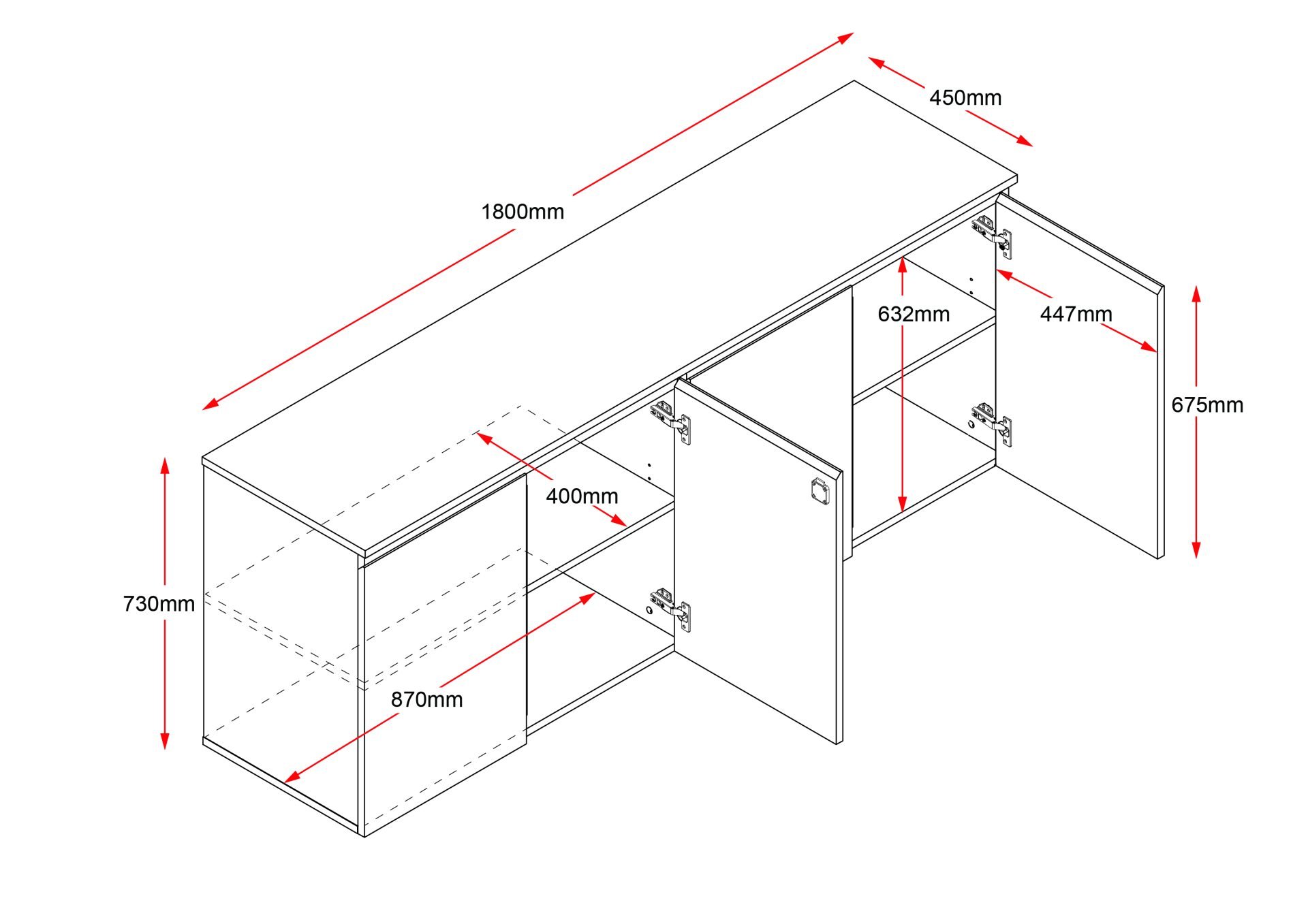 450mm

1800mm

632mm

447mm

675mm

400mm

730mm

870mm