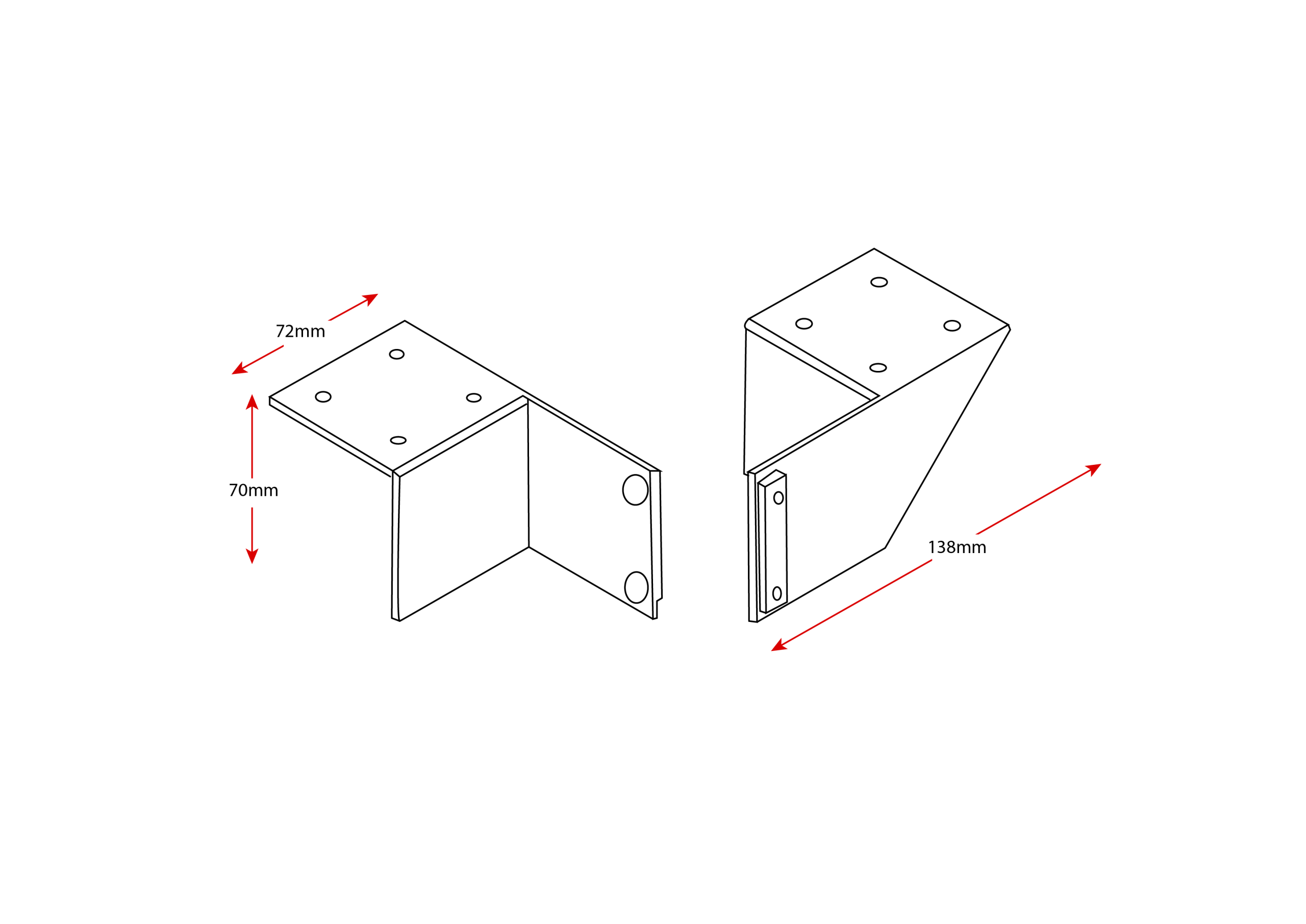 72mm

70mm

138mm