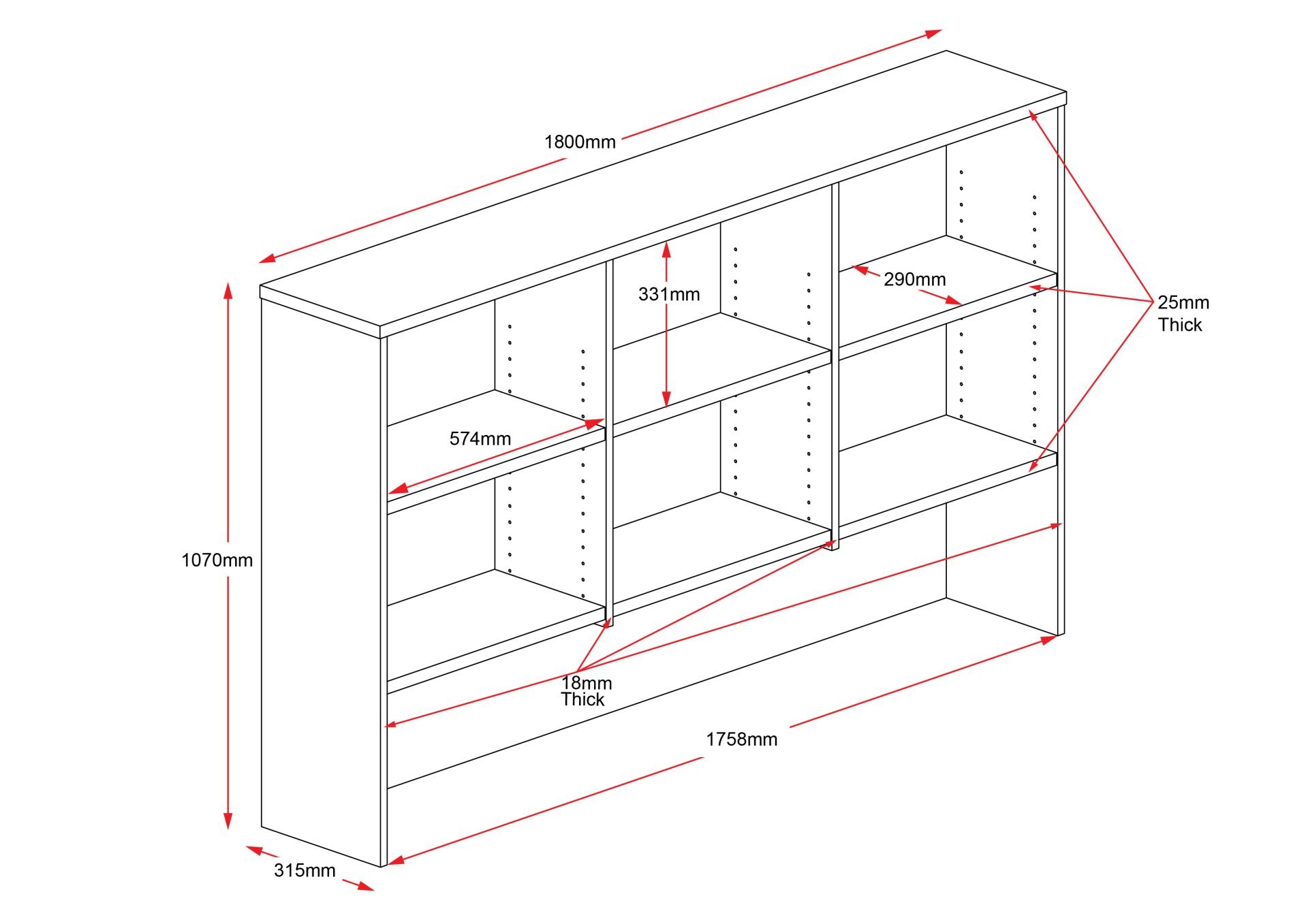 1800mm

331mm

290mm

25mm
Thick

574mm

1070mm

18mm
Thick

1758mm

315mm