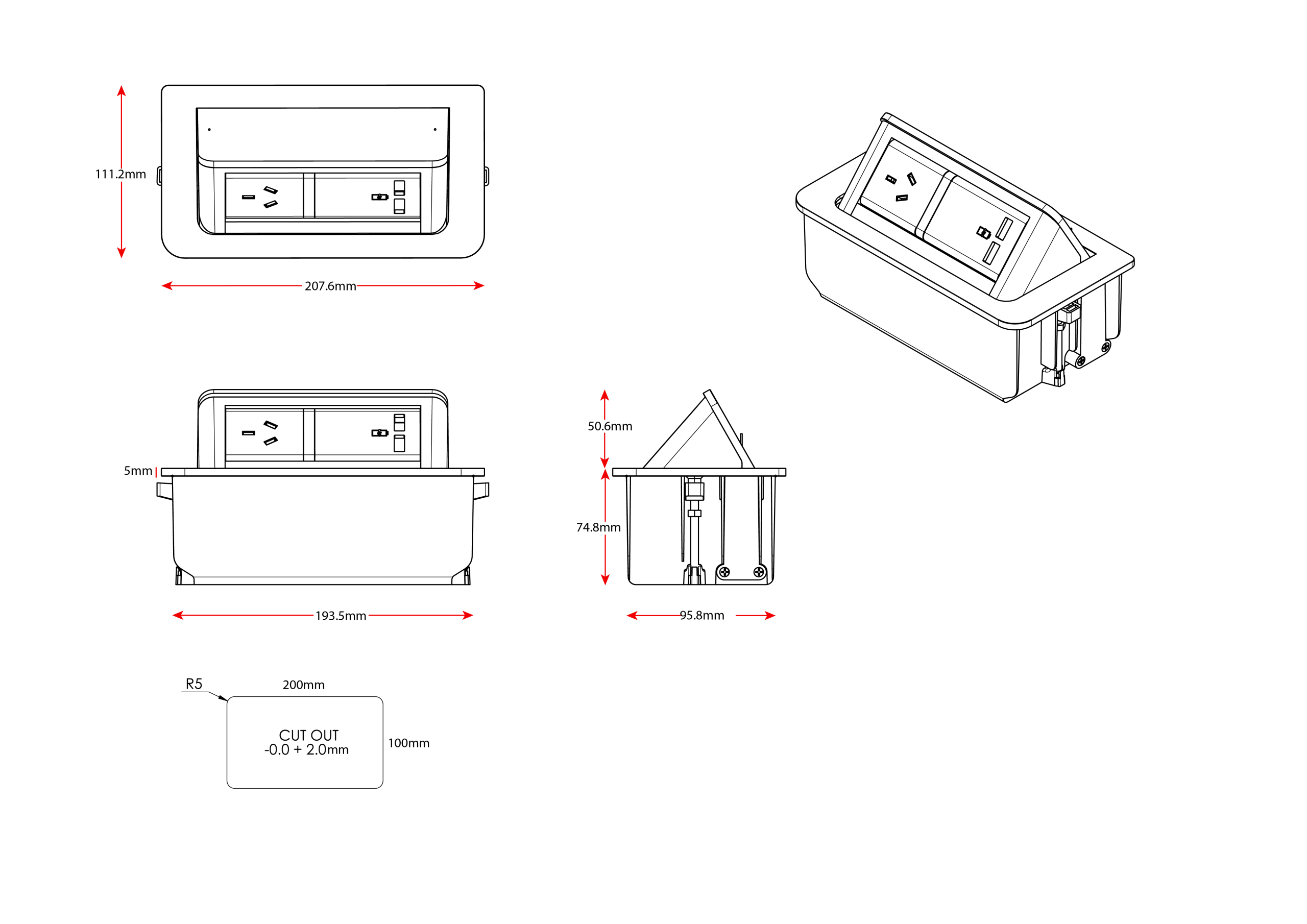 111.2mm

207.6mm

5mm

193.5mm

50.6mm

74.8mm

95.8mm

R5

200mm

CUT OUT
-0.0 + 2.0mm

100mm