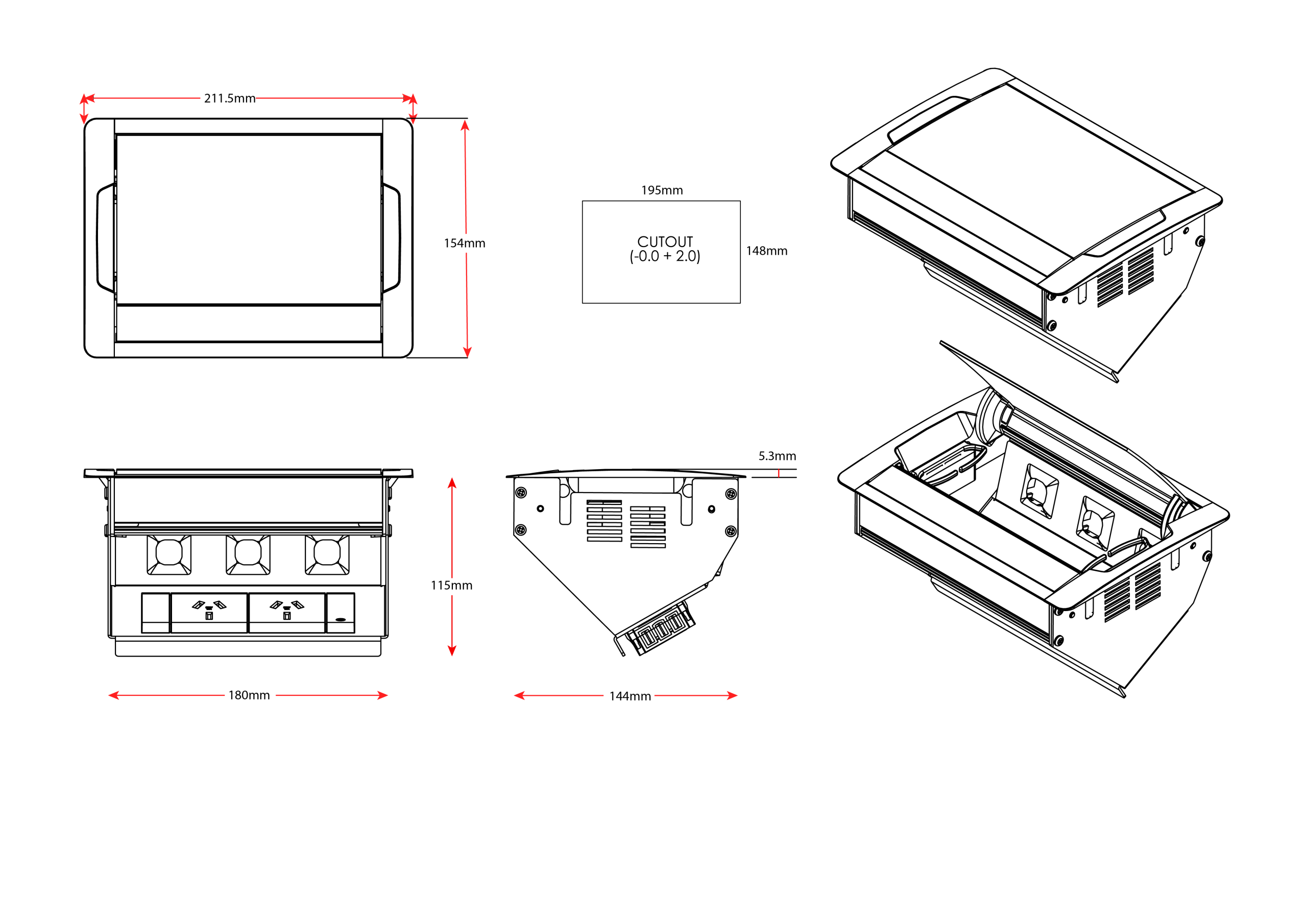 211.5mm

154mm

195mm

CUTOUT
(-0.0 + 2.0)

148mm

5.3mm

115mm

180mm

144mm