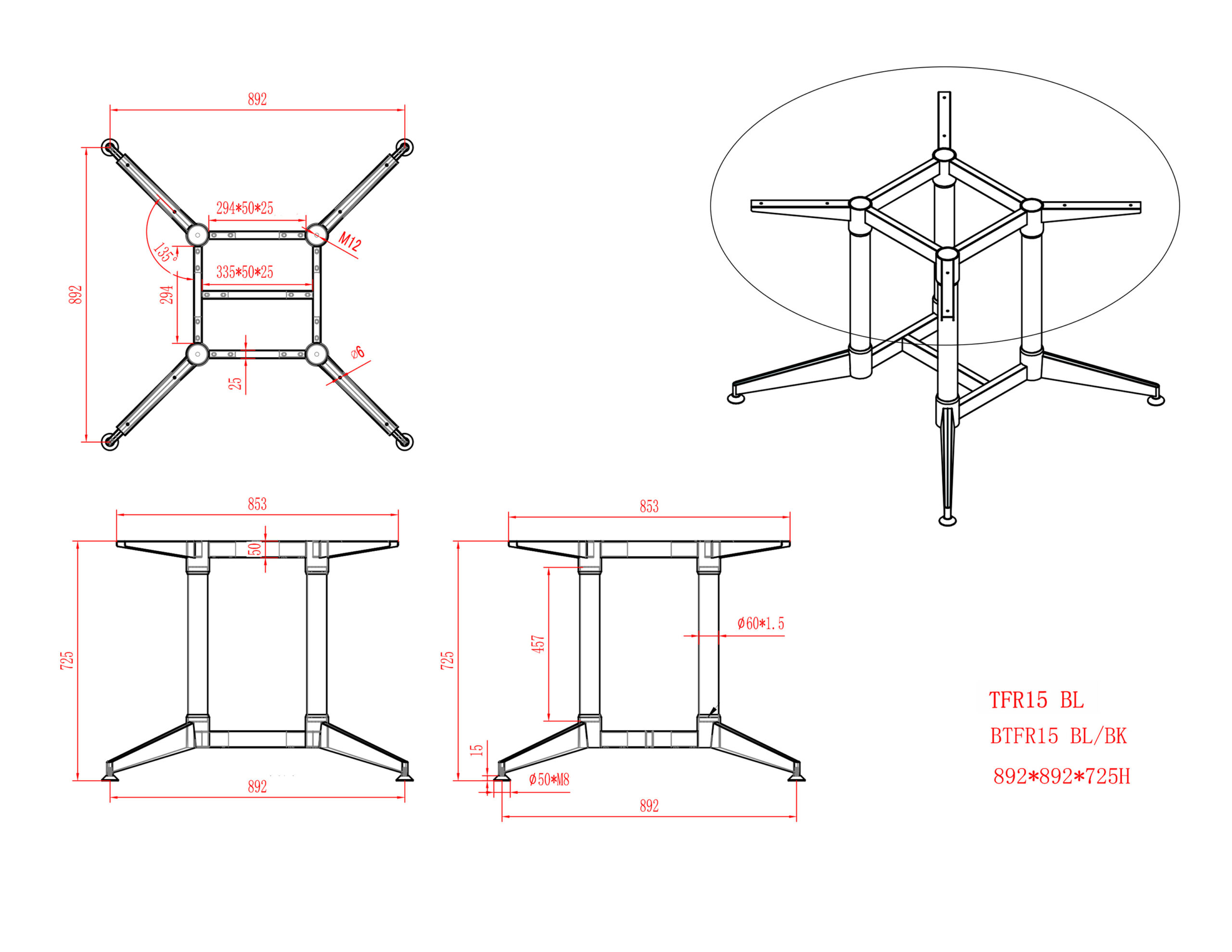 892

892

294*50*25

M12

135°

335*50*25

294

ø6

25

853

50

725

892

853

725

457

ø60*1.5

15

ø50*M8

892

TFR15 BL
BTFR15 BL/BK
892*892*725H